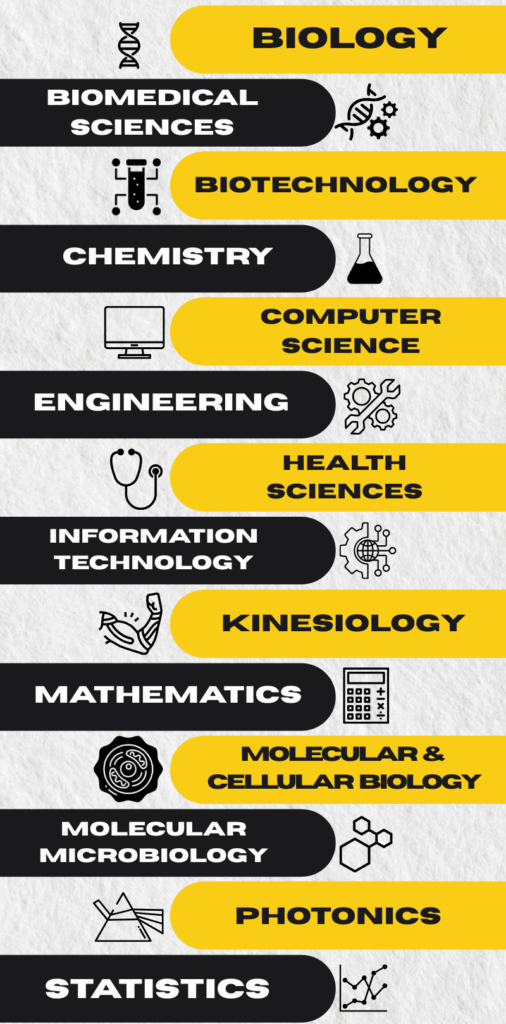 BIOLOGY

BIOMEDICAL SCIENCES

BIOTECHNOLOGY

CHEMISTRY

COMPUTER SCIENCE

ENGINEERING

HEALTH SCIENCES

INFORMATION TECHNOLOGY

KINESIOLOGY

MATHEMATICS

MOLECULAR & CELLULAR BIOLOGY

MOLECULAR MICROBIOLOGY

PHOTONICS

STATISTICS